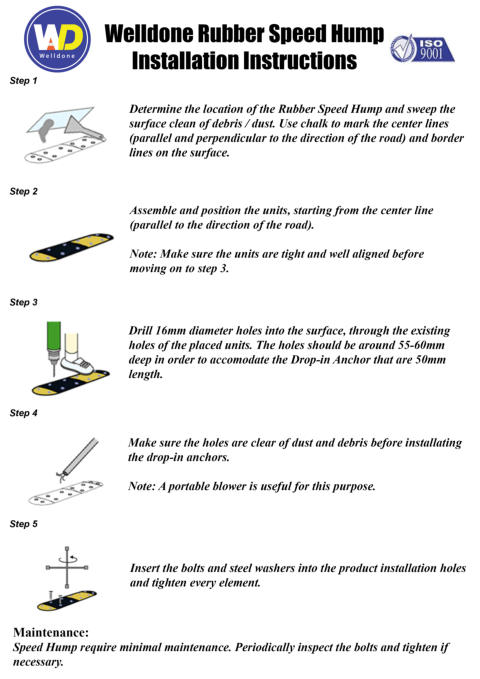 WD
Welldone

Welldone Rubber Speed Hump Installation Instructions

ISO 9001

Step 1

Determine the location of the Rubber Speed Hump and sweep the surface clean of debris / dust. Use chalk to mark the center lines (parallel and perpendicular to the direction of the road) and border lines on the surface.

Step 2

Assemble and position the units, starting from the center line (parallel to the direction of the road).

Note: Make sure the units are tight and well aligned before moving on to step 3.

Step 3

Drill 16mm diameter holes into the surface, through the existing holes of the placed units. The holes should be around 55-60mm deep in order to accomodate the Drop-in Anchor that are 50mm length.

Step 4

Make sure the holes are clear of dust and debris before installating the drop-in anchors.

Note: A portable blower is useful for this purpose.

Step 5

Insert the bolts and steel washers into the product installation holes and tighten every element.

Maintenance:
Speed Hump require minimal maintenance. Periodically inspect the bolts and tighten if necessary.